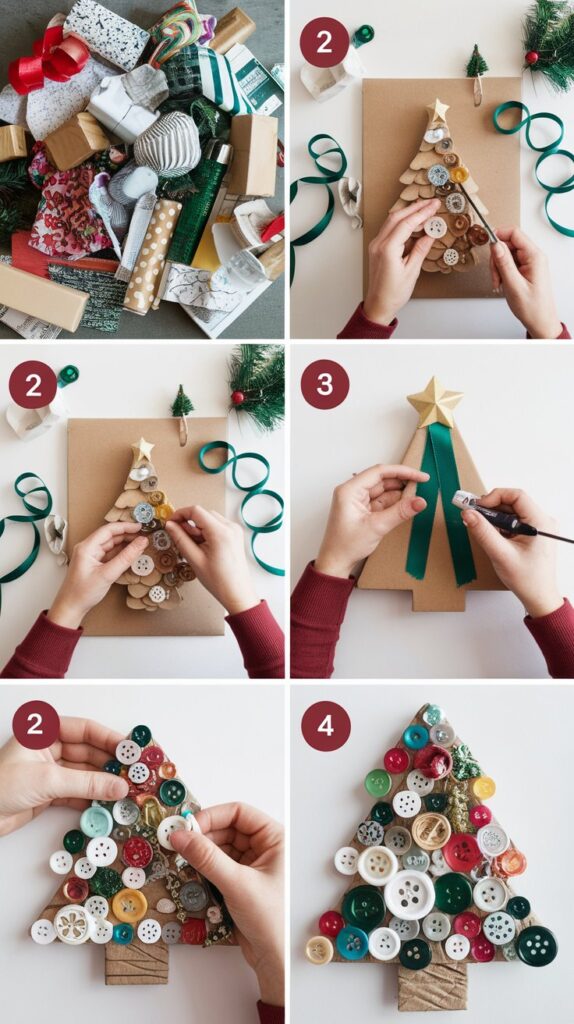 2

2

3

2

4